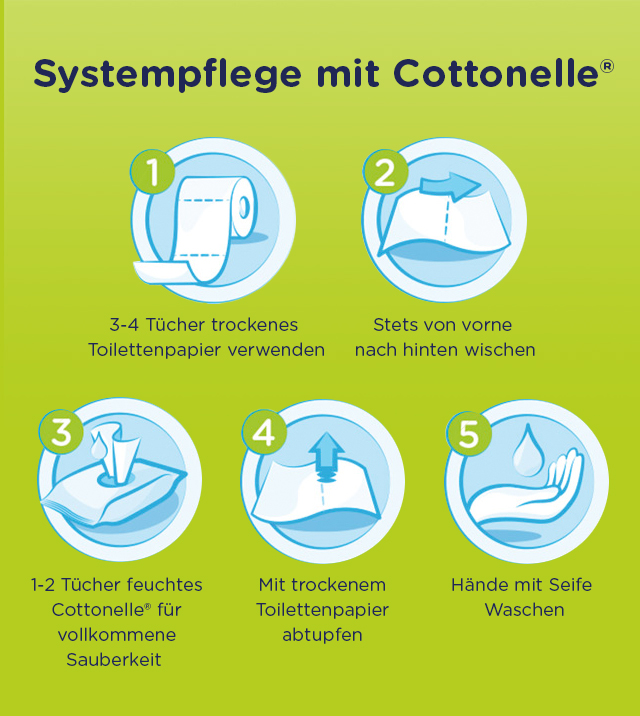 Systempflege mit Cottonelle®

1
3-4 Tücher trockenes Toilettenpapier verwenden

2
Stets von vorne nach hinten wischen

3
1-2 Tücher feuchtes Cottonelle® für vollkommene Sauberkeit

4
Mit trockenem Toilettenpapier abtupfen

5
Hände mit Seife Waschen